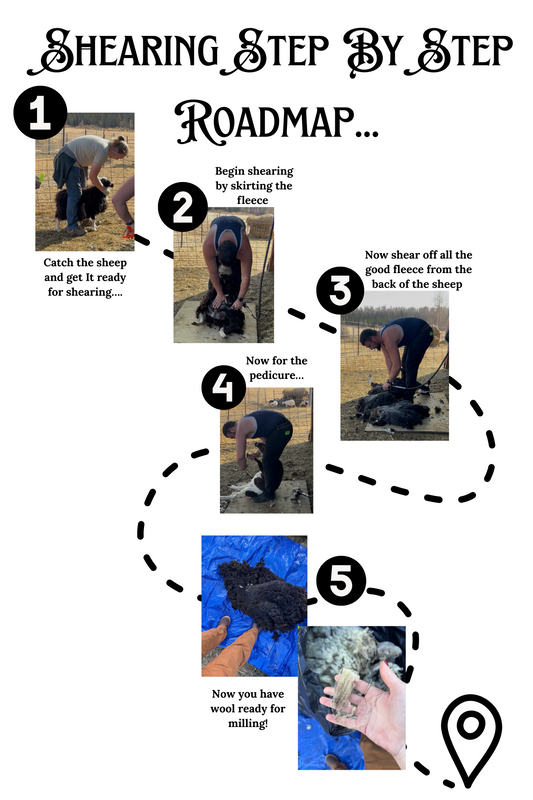 Shearing Step By Step Roadmap...

1

Catch the sheep and get It ready for shearing....

2

Begin shearing by skirting the fleece

3

Now shear off all the good fleece from the back of the sheep

4

Now for the pedicure...

5

Now you have wool ready for milling!